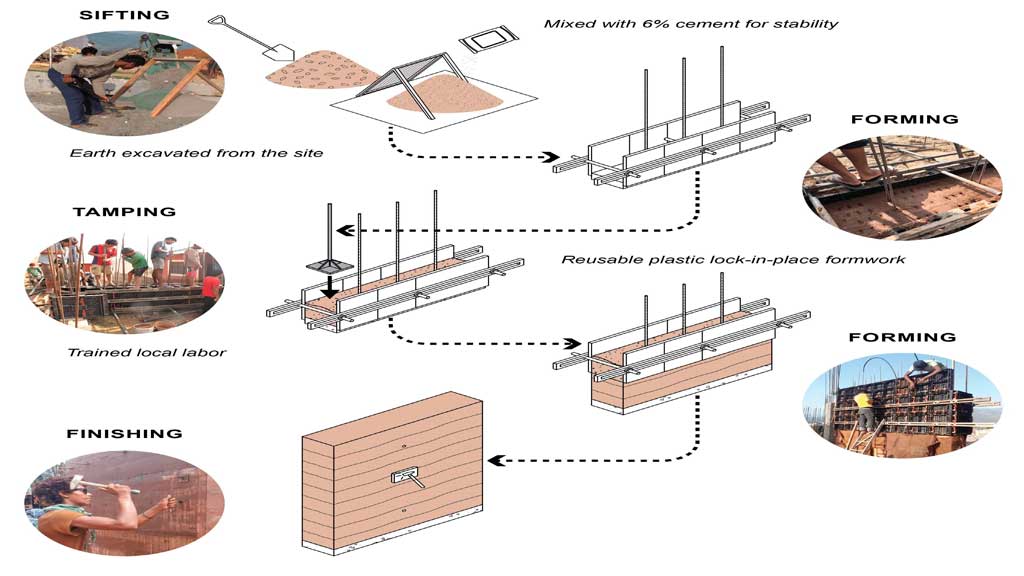 SIFTING

Mixed with 6% cement for stability

Earth excavated from the site

FORMING

TAMPING

Reusable plastic lock-in-place formwork

Trained local labor

FORMING

FINISHING